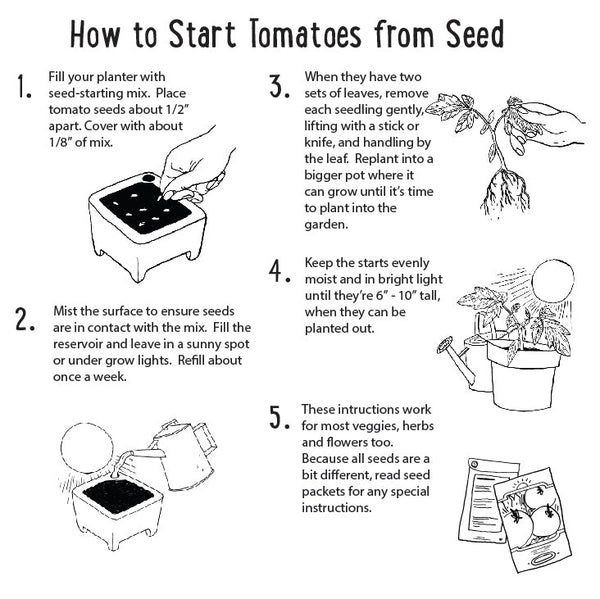 How to Start Tomatoes from Seed

1. Fill your planter with seed-starting mix. Place tomato seeds about 1/2" apart. Cover with about 1/8" of mix.

2. Mist the surface to ensure seeds are in contact with the mix. Fill the reservoir and leave in a sunny spot or under grow lights. Refill about once a week.

3. When they have two sets of leaves, remove each seedling gently, lifting with a stick or knife, and handling by the leaf. Replant into a bigger pot where it can grow until it's time to plant into the garden.

4. Keep the starts evenly moist and in bright light until they're 6" - 10" tall, when they can be planted out.

5. These intructions work for most veggies, herbs and flowers too. Because all seeds are a bit different, read seed packets for any special instructions.