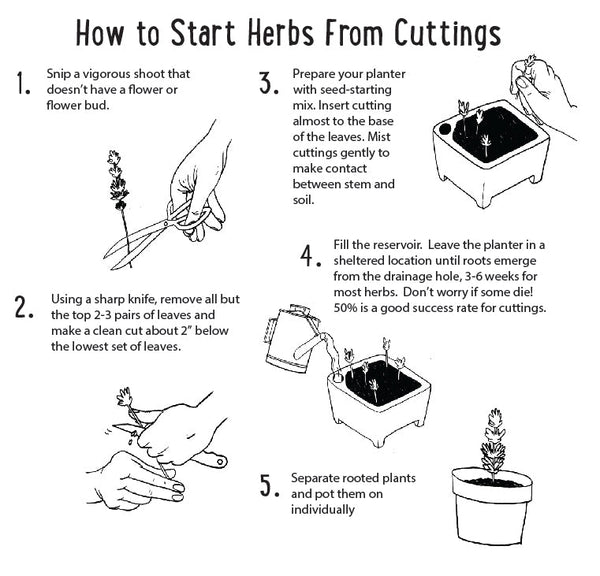 How to Start Herbs From Cuttings

1. Snip a vigorous shoot that doesn't have a flower or flower bud.

2. Using a sharp knife, remove all but the top 2-3 pairs of leaves and make a clean cut about 2" below the lowest set of leaves.

3. Prepare your planter with seed-starting mix. Insert cutting almost to the base of the leaves. Mist cuttings gently to make contact between stem and soil.

4. Fill the reservoir. Leave the planter in a sheltered location until roots emerge from the drainage hole, 3-6 weeks for most herbs. Don't worry if some die! 50% is a good success rate for cuttings.

5. Separate rooted plants and pot them on individually