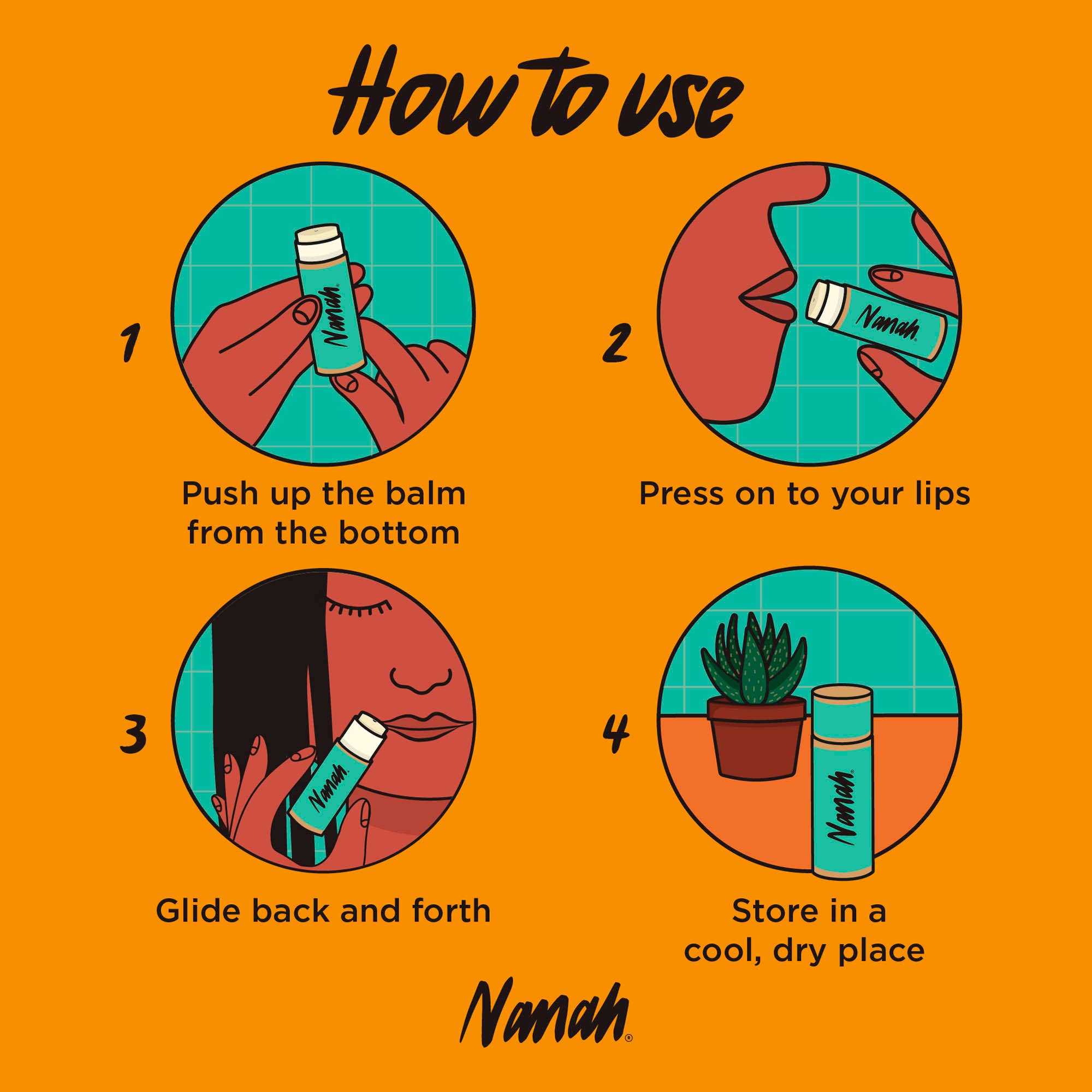 How to use

1

Nanah

Push up the balm from the bottom

2

Nanah

Press on to your lips

3

Nanah

Glide back and forth

4

Nanah

Store in a cool, dry place

Nanah®