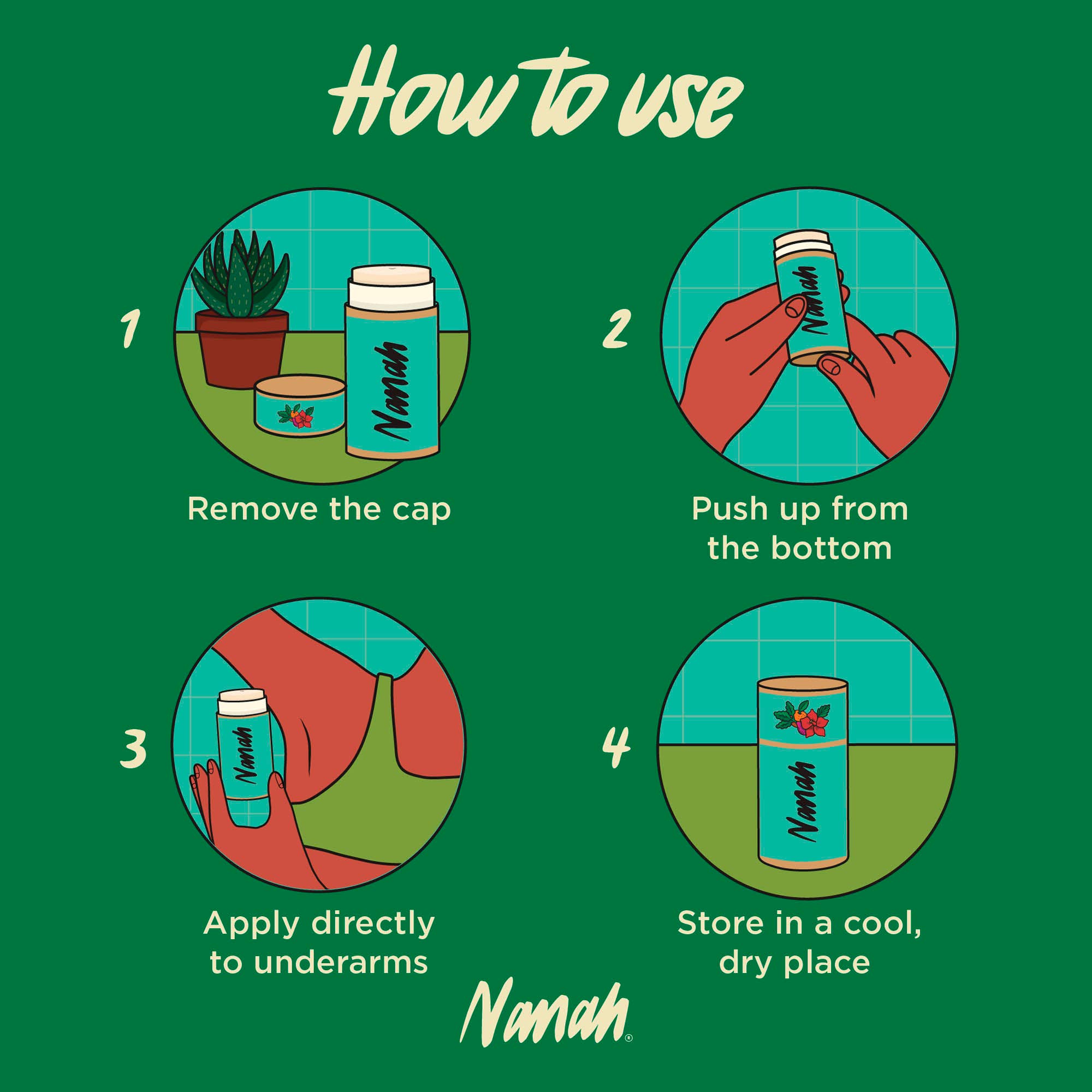 How to use

1

Nanah

Remove the cap

2

Nanah

Push up from the bottom

3

Nanah

Apply directly to underarms

4

Nanah

Store in a cool, dry place

Nanah®