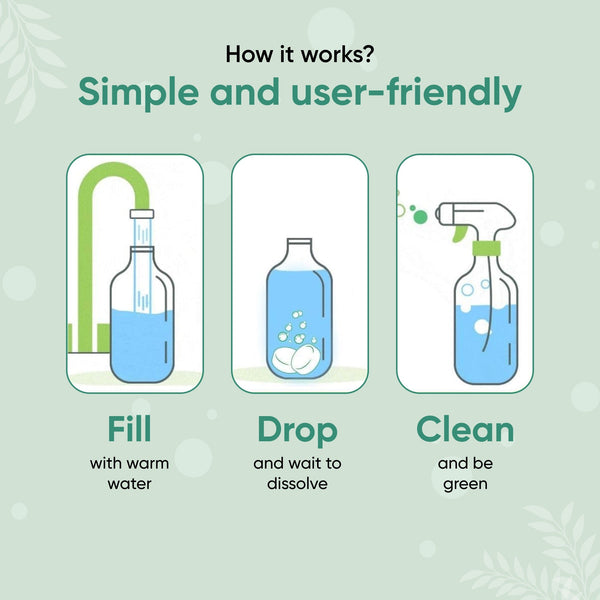 How it works?
Simple and user-friendly

Fill
with warm water

Drop
and wait to dissolve

Clean
and be green