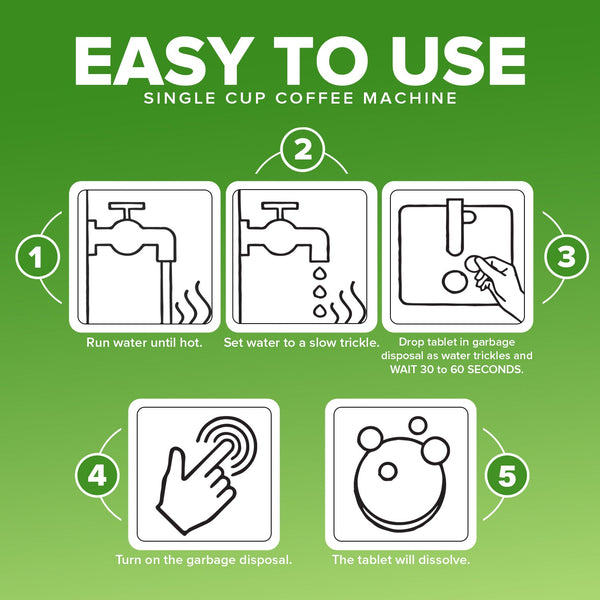 EASY TO USE
SINGLE CUP COFFEE MACHINE

1

Run water until hot.

2

Set water to a slow trickle.

3

Drop tablet in garbage disposal as water trickles and WAIT 30 to 60 SECONDS.

4

Turn on the garbage disposal.

5

The tablet will dissolve.