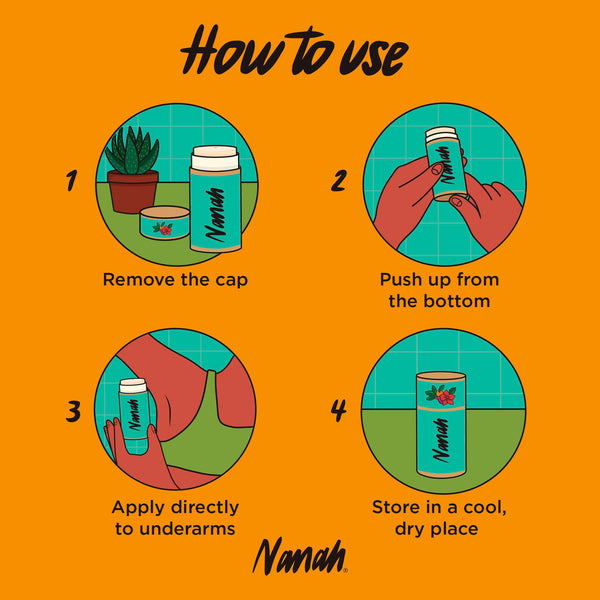 How to use

1

Nanah

Remove the cap

2

Nanah

Push up from the bottom

3

Nanah

Apply directly to underarms

4

Nanah

Store in a cool, dry place

Nanah®